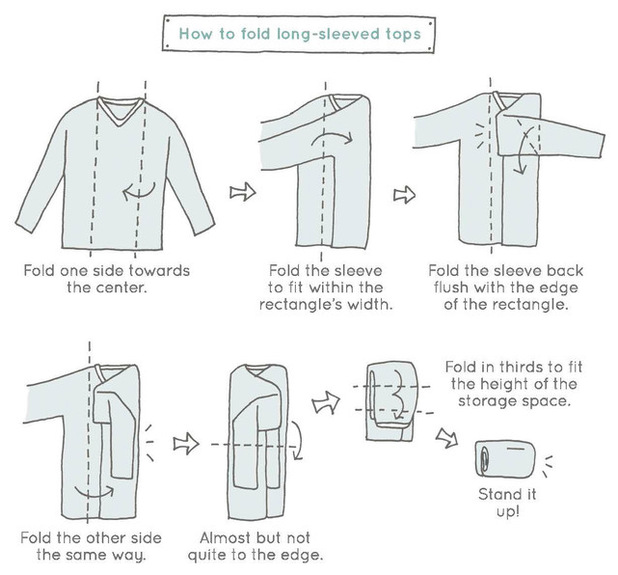 How to fold long-sleeved tops

Fold one side towards the center.

Fold the sleeve to fit within the rectangle's width.

Fold the sleeve back flush with the edge of the rectangle.

Fold the other side the same way.

Almost but not quite to the edge.

Fold in thirds to fit the height of the storage space.

Stand it up!