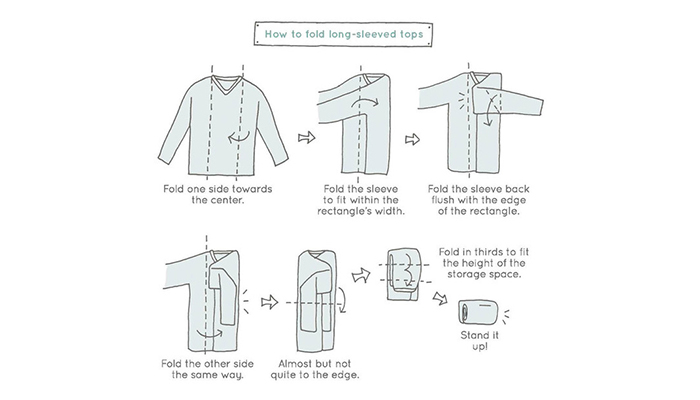 How to fold long-sleeved tops

Fold one side towards the center.

Fold the sleeve to fit within the rectangle's width.

Fold the sleeve back flush with the edge of the rectangle.

Fold the other side the same way.

Almost but not quite to the edge.

Fold in thirds to fit the height of the storage space.

Stand it up!